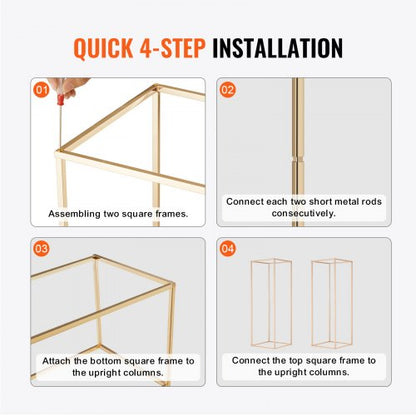 QUICK 4-STEP INSTALLATION

01

Assembling two square frames.

02

Connect each two short metal rods consecutively.

03

Attach the bottom square frame to the upright columns.

04

Connect the top square frame to the upright columns.