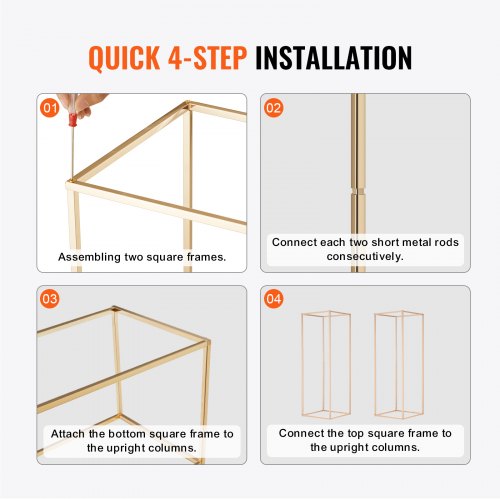 QUICK 4-STEP INSTALLATION

01
Assembling two square frames.

02
Connect each two short metal rods consecutively.

03
Attach the bottom square frame to the upright columns.

04
Connect the top square frame to the upright columns.