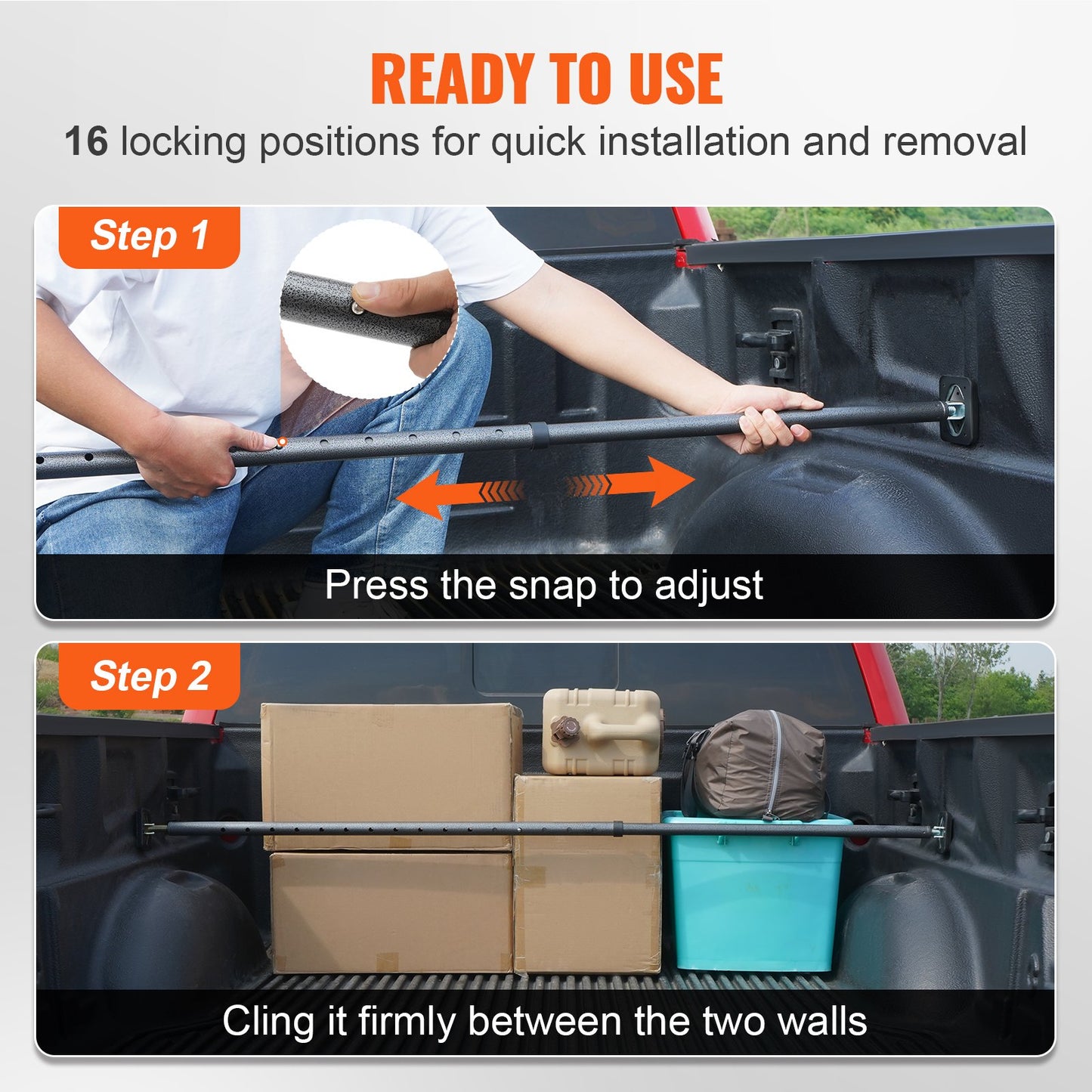 READY TO USE

16 locking positions for quick installation and removal

Step 1

Press the snap to adjust

Step 2

Cling it firmly between the two walls