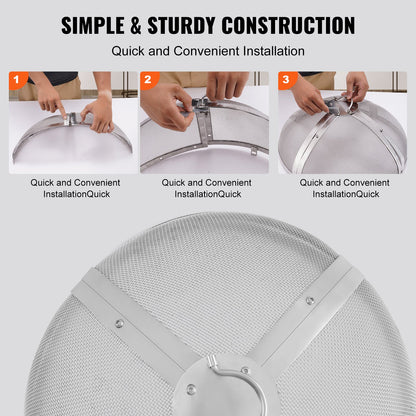 SIMPLE & STURDY CONSTRUCTION

Quick and Convenient Installation

1

Quick and Convenient InstallationQuick

2

Quick and Convenient InstallationQuick

3

Quick and Convenient InstallationQuick