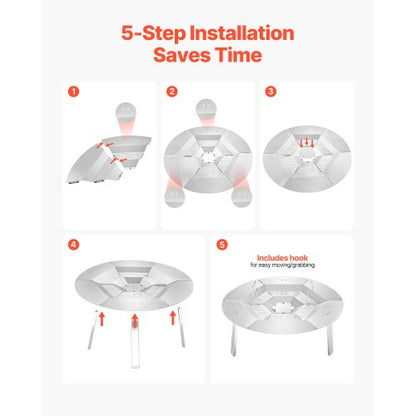 5-Step Installation Saves Time

1

2

3

4

5

Includes hook
for easy moving/grabbing