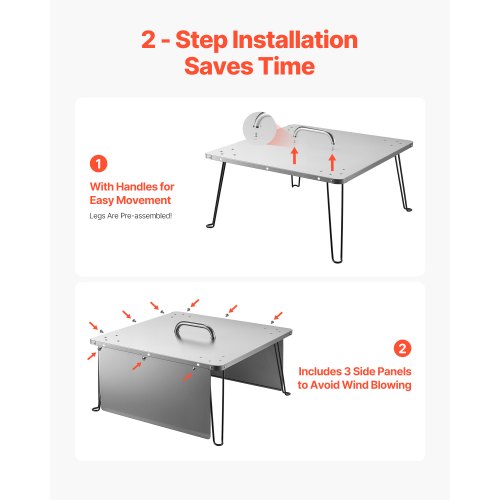 2 - Step Installation Saves Time

1

With Handles for Easy Movement

Legs Are Pre-assembled!

2

Includes 3 Side Panels to Avoid Wind Blowing