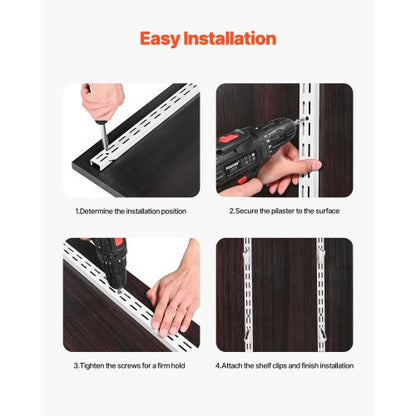 Easy Installation

1.Determine the installation position

2.Secure the pilaster to the surface

3.Tighten the screws for a firm hold

4.Attach the shelf clips and finish installation