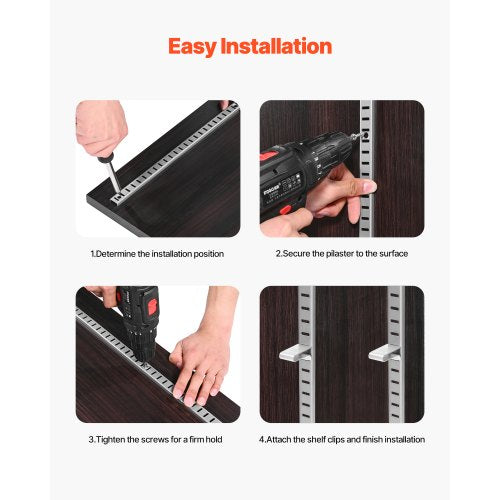 Easy Installation

1.Determine the installation position

2.Secure the pilaster to the surface

3.Tighten the screws for a firm hold

4.Attach the shelf clips and finish installation