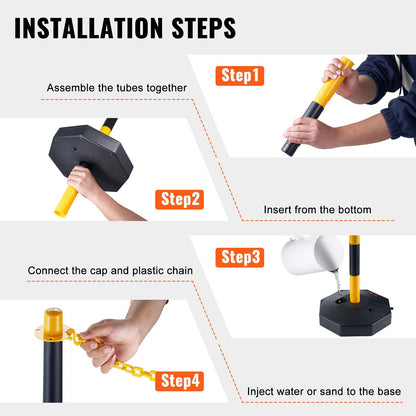 INSTALLATION STEPS

Step1

Assemble the tubes together

Step2

Insert from the bottom

Step3

Connect the cap and plastic chain

Step4

Inject water or sand to the base