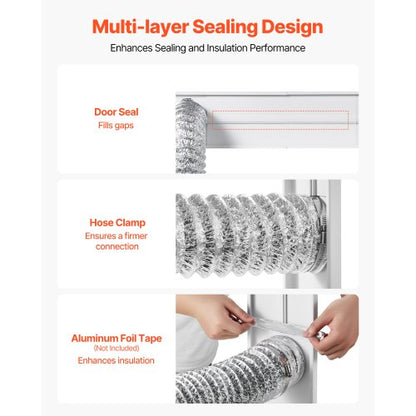 Multi-layer Sealing Design
Enhances Sealing and Insulation Performance

Door Seal
Fills gaps

Hose Clamp
Ensures a firmer connection

Aluminum Foil Tape
(Not Included)
Enhances insulation