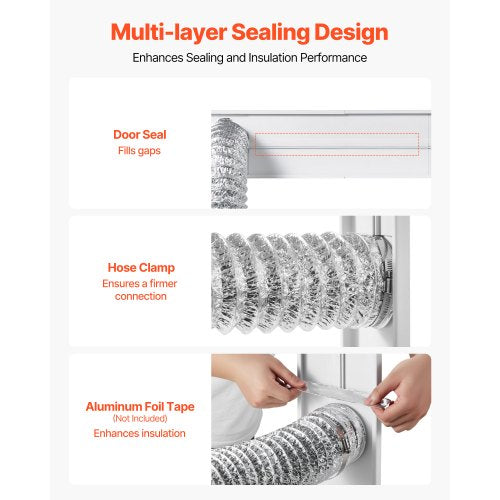 Multi-layer Sealing Design

Enhances Sealing and Insulation Performance

Door Seal
Fills gaps

Hose Clamp
Ensures a firmer connection

Aluminum Foil Tape
(Not Included)
Enhances insulation