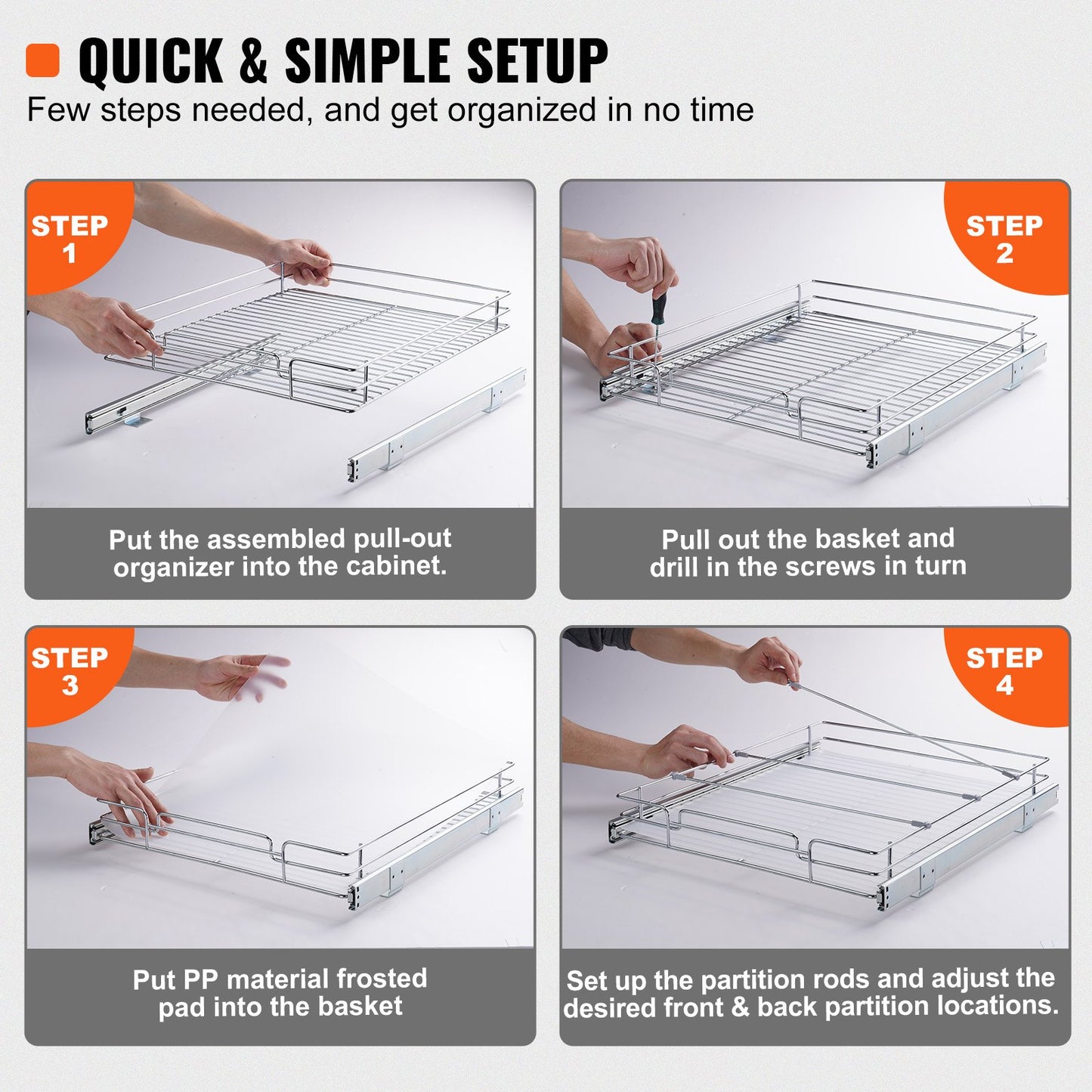 QUICK & SIMPLE SETUP

Few steps needed, and get organized in no time

STEP 1

Put the assembled pull-out organizer into the cabinet.

STEP 2

Pull out the basket and drill in the screws in turn

STEP 3

Put PP material frosted pad into the basket

STEP 4

Set up the partition rods and adjust the desired front & back partition locations.