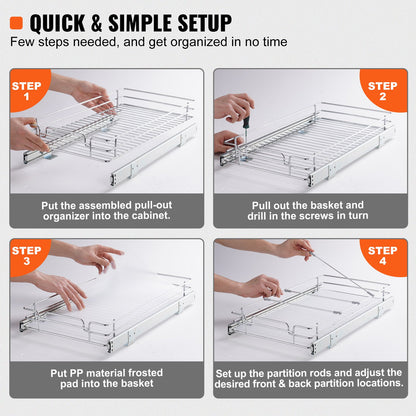 QUICK & SIMPLE SETUP
Few steps needed, and get organized in no time

STEP 1

Put the assembled pull-out organizer into the cabinet.

STEP 2

Pull out the basket and drill in the screws in turn

STEP 3

Put PP material frosted pad into the basket

STEP 4

Set up the partition rods and adjust the desired front & back partition locations.