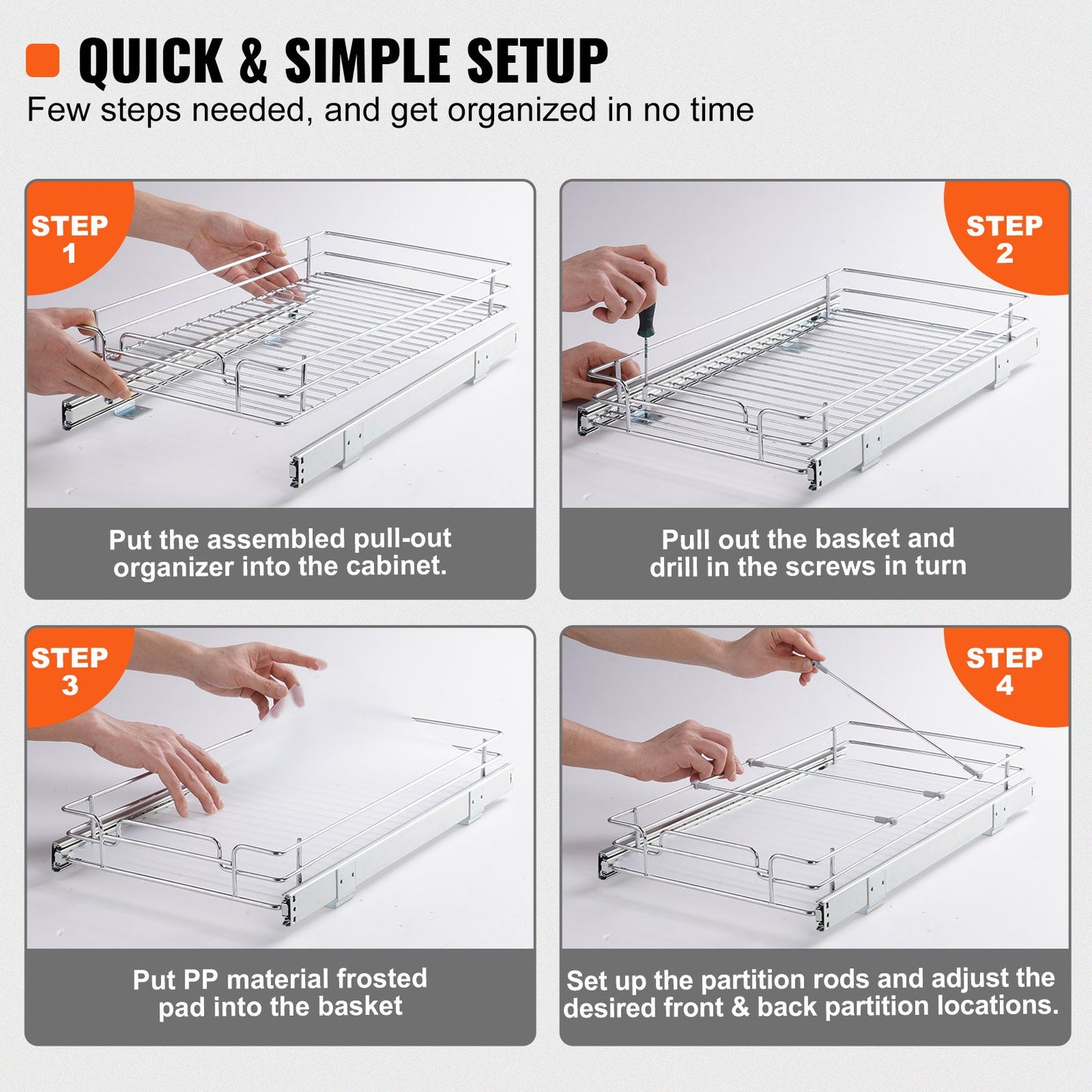 QUICK & SIMPLE SETUP
Few steps needed, and get organized in no time

STEP 1

Put the assembled pull-out organizer into the cabinet.

STEP 2

Pull out the basket and drill in the screws in turn

STEP 3

Put PP material frosted pad into the basket

STEP 4

Set up the partition rods and adjust the desired front & back partition locations.