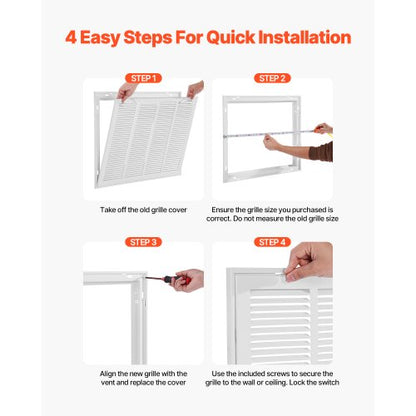 4 Easy Steps For Quick Installation

STEP 1

Take off the old grille cover

STEP 2

Ensure the grille size you purchased is correct. Do not measure the old grille size

STEP 3

Align the new grille with the vent and replace the cover

STEP 4

Use the included screws to secure the grille to the wall or ceiling. Lock the switch