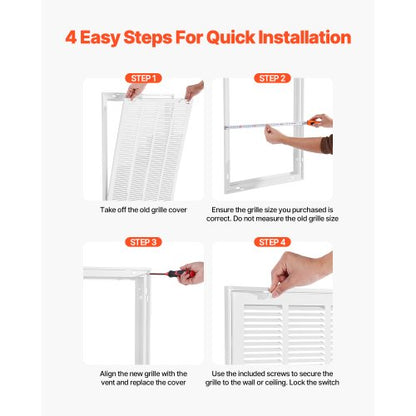 4 Easy Steps For Quick Installation

STEP 1

Take off the old grille cover

STEP 2

Ensure the grille size you purchased is correct. Do not measure the old grille size

STEP 3

Align the new grille with the vent and replace the cover

STEP 4

Use the included screws to secure the grille to the wall or ceiling. Lock the switch