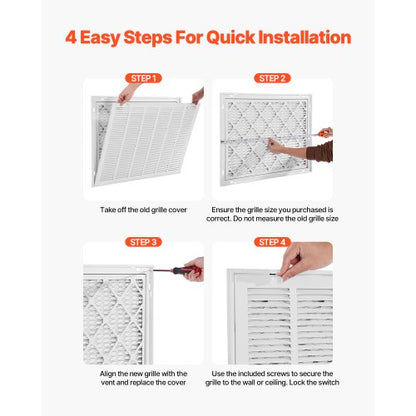 4 Easy Steps For Quick Installation

STEP 1

Take off the old grille cover

STEP 2

Ensure the grille size you purchased is correct. Do not measure the old grille size

STEP 3

Align the new grille with the vent and replace the cover

STEP 4

Use the included screws to secure the grille to the wall or ceiling. Lock the switch