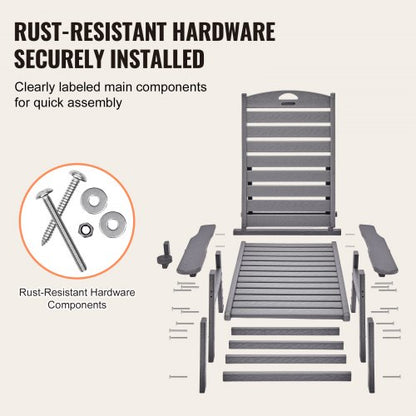 RUST-RESISTANT HARDWARE SECURELY INSTALLED

Clearly labeled main components for quick assembly

Rust-Resistant Hardware Components