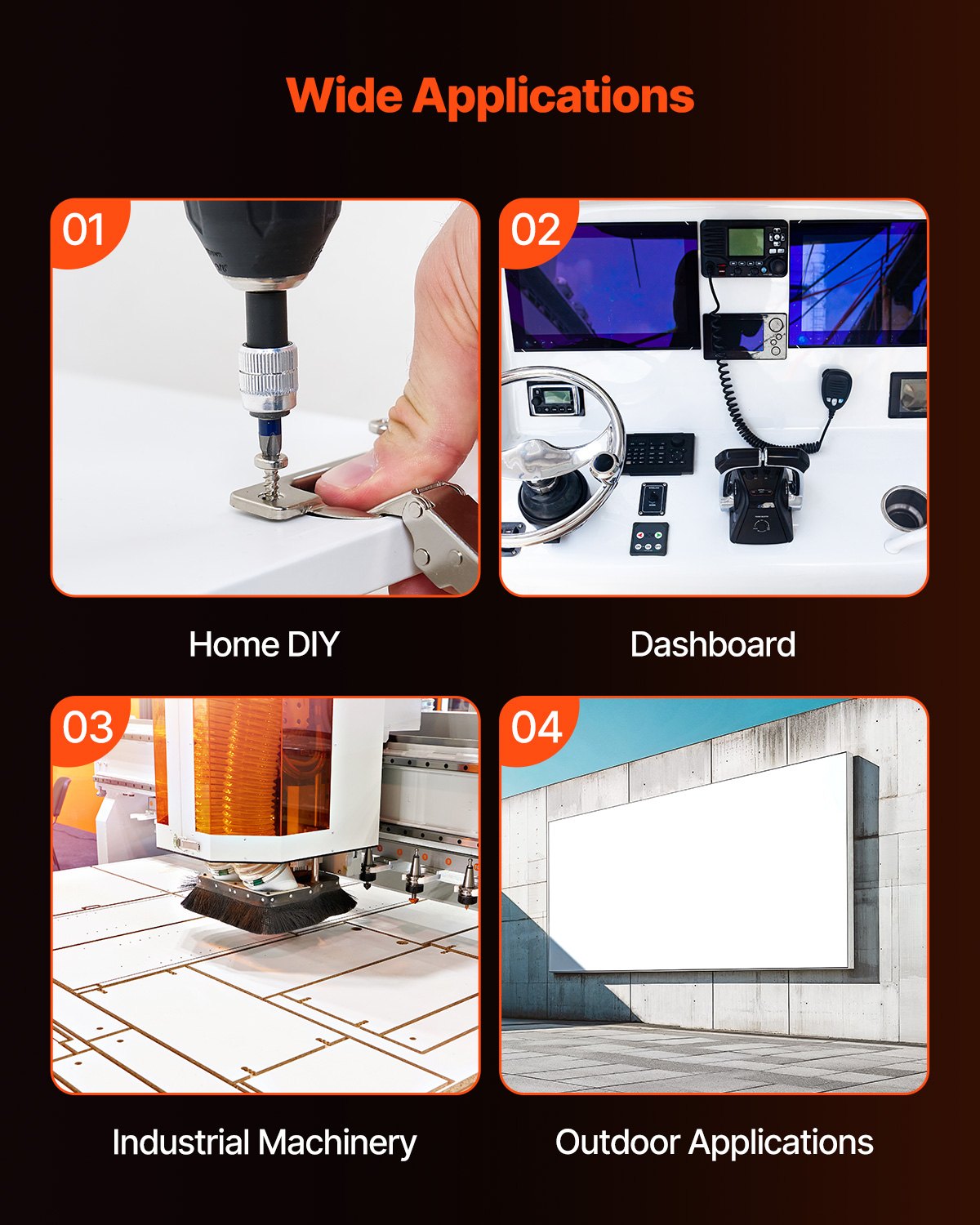 Wide Applications

01

Home DIY

02

Dashboard

03

Industrial Machinery

04

Outdoor Applications