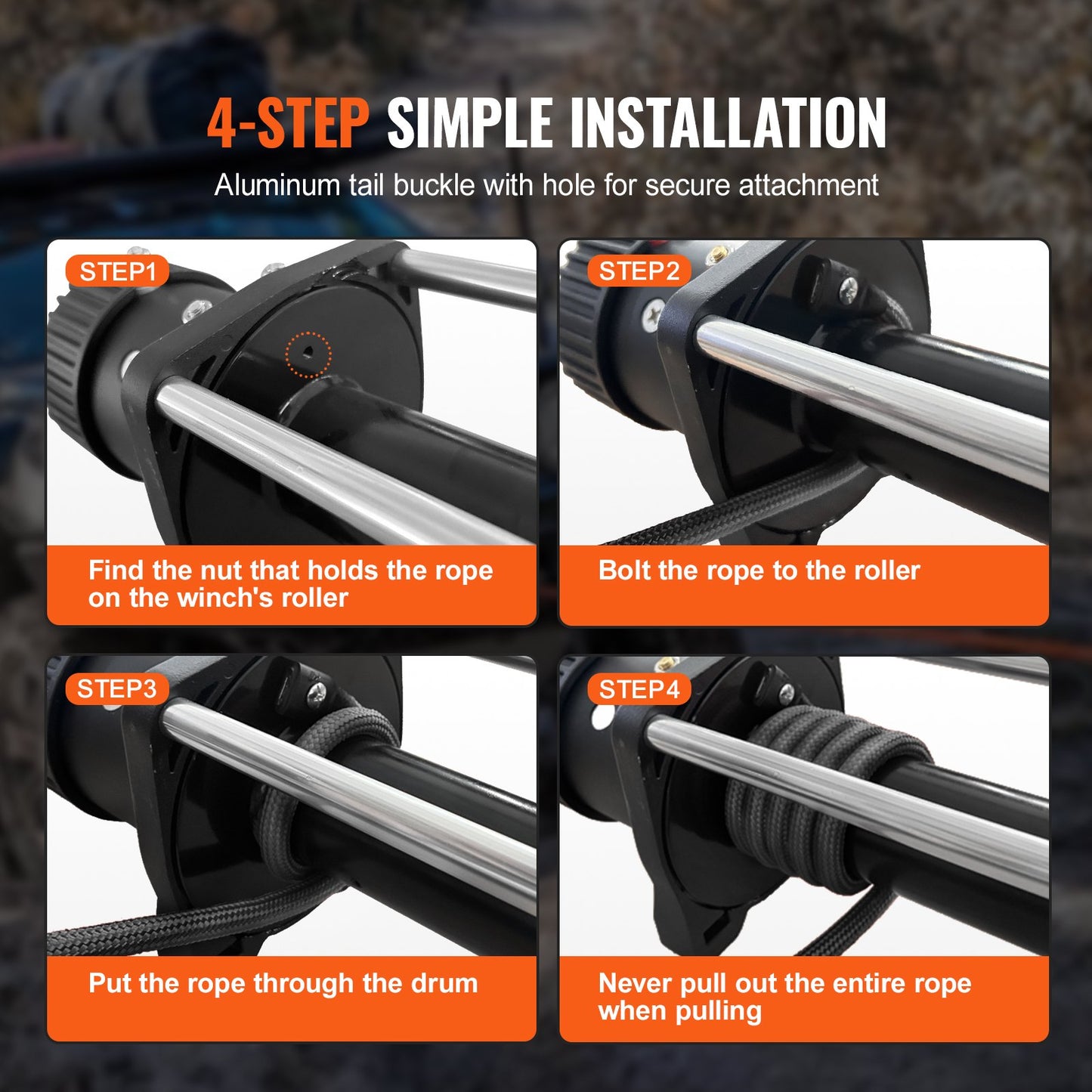 4-STEP SIMPLE INSTALLATION

Aluminum tail buckle with hole for secure attachment

STEP1

Find the nut that holds the rope on the winch's roller

STEP2

Bolt the rope to the roller

STEP3

Put the rope through the drum

STEP4

Never pull out the entire rope when pulling