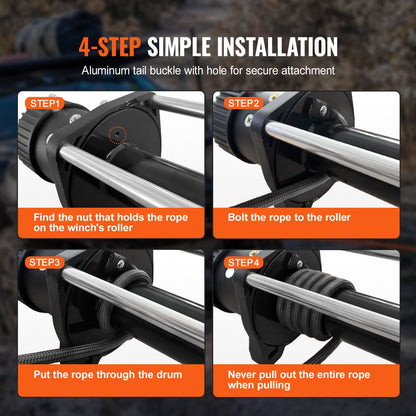 4-STEP SIMPLE INSTALLATION

Aluminum tail buckle with hole for secure attachment

STEP1

Find the nut that holds the rope on the winch's roller

STEP2

Bolt the rope to the roller

STEP3

Put the rope through the drum

STEP4

Never pull out the entire rope when pulling