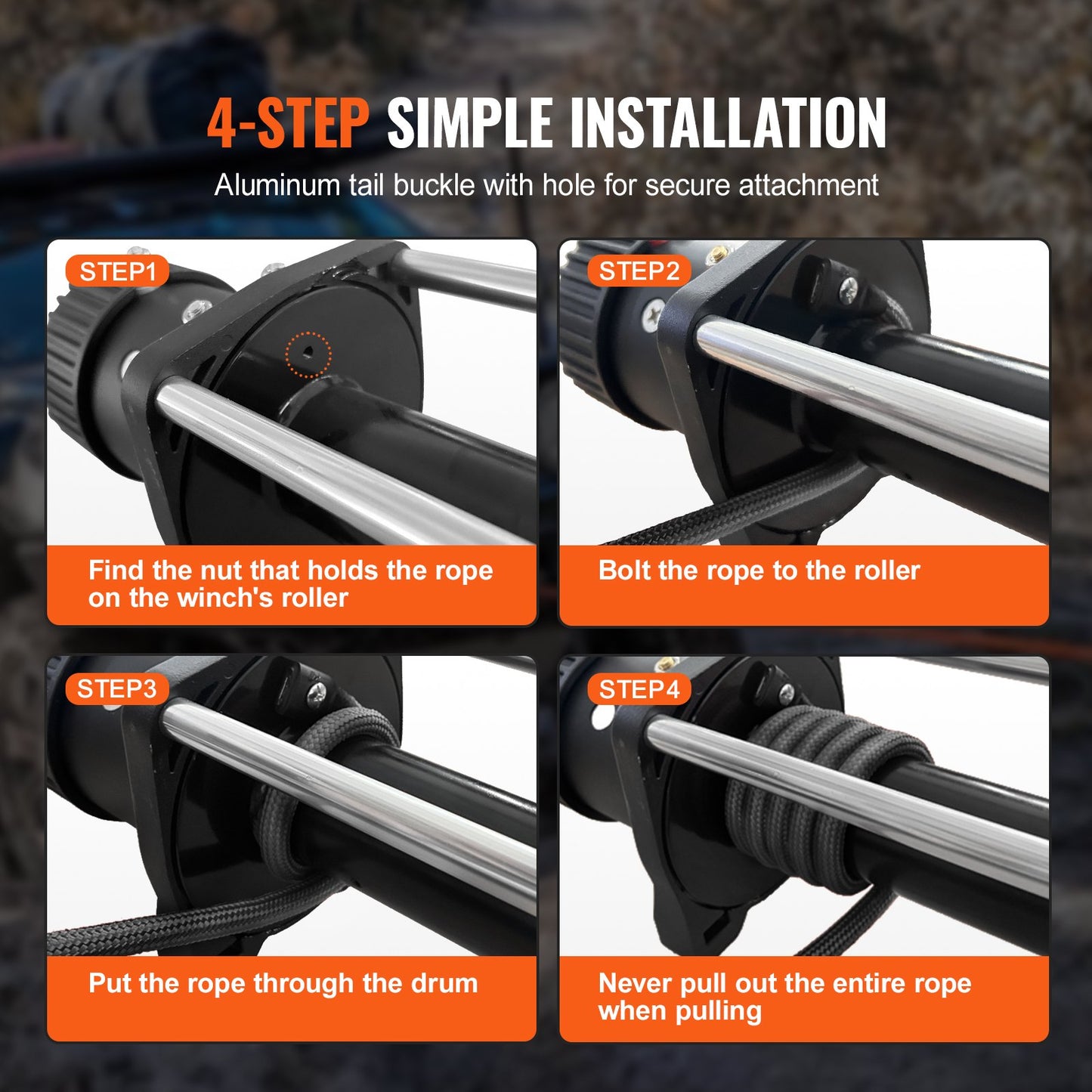 4-STEP SIMPLE INSTALLATION

Aluminum tail buckle with hole for secure attachment

STEP1

Find the nut that holds the rope on the winch's roller

STEP2

Bolt the rope to the roller

STEP3

Put the rope through the drum

STEP4

Never pull out the entire rope when pulling