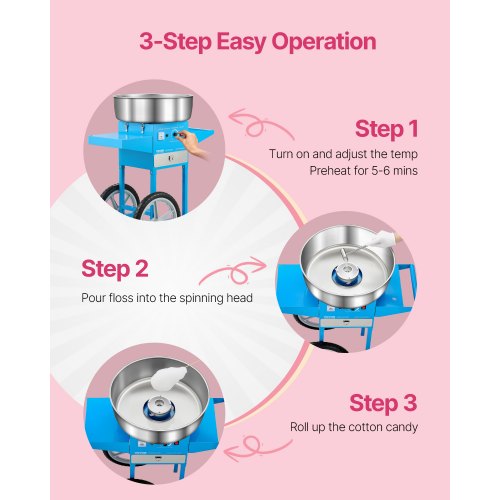 3-Step Easy Operation

Step 1

Turn on and adjust the temp
Preheat for 5-6 mins

Step 2

Pour floss into the spinning head

Step 3

Roll up the cotton candy