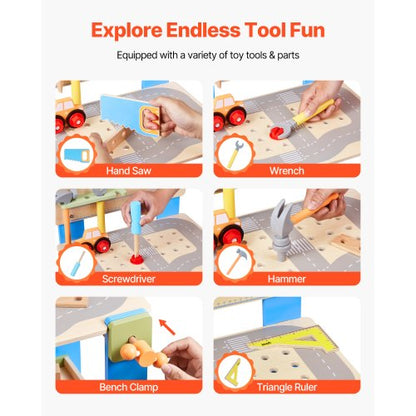 Explore Endless Tool Fun

Equipped with a variety of toy tools & parts

Hand Saw

Wrench

Screwdriver

Hammer

Bench Clamp

Triangle Ruler