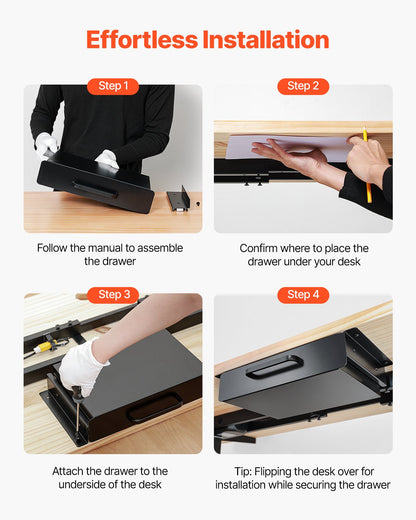 Effortless Installation

Step 1

Follow the manual to assemble the drawer

Step 2

Confirm where to place the drawer under your desk

Step 3

Attach the drawer to the underside of the desk

Step 4

Tip: Flipping the desk over for installation while securing the drawer