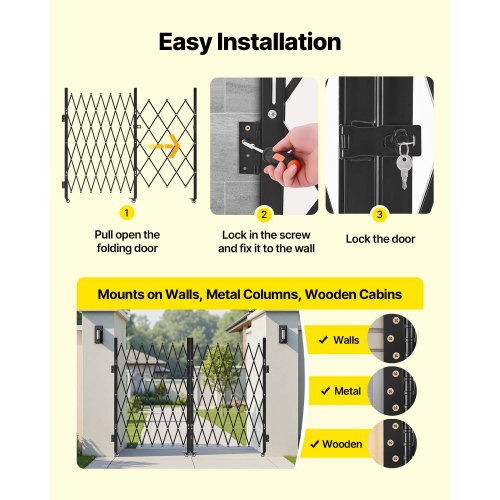 Easy Installation

1
Pull open the folding door

2
Lock in the screw and fix it to the wall

3
Lock the door

Mounts on Walls, Metal Columns, Wooden Cabins

✓ Walls

✓ Metal

✓ Wooden