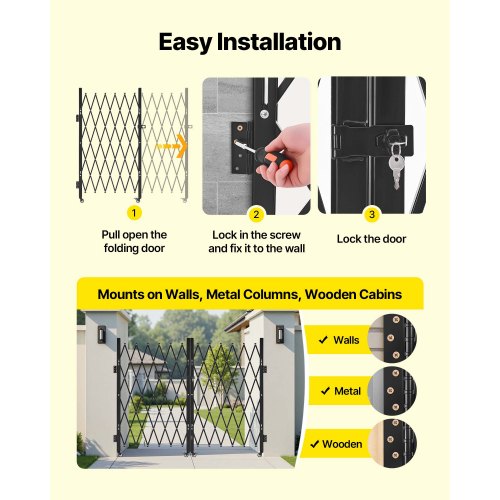 Easy Installation

1
Pull open the folding door

2
Lock in the screw and fix it to the wall

3
Lock the door

Mounts on Walls, Metal Columns, Wooden Cabins

✓ Walls

✓ Metal

✓ Wooden