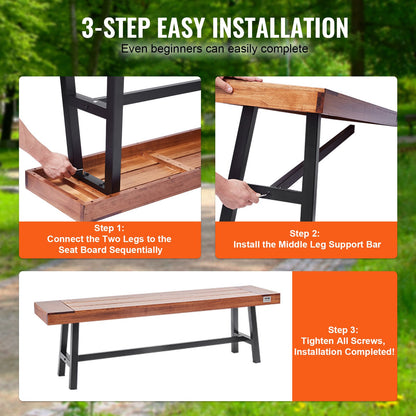 3-STEP EASY INSTALLATION
Even beginners can easily complete

Step 1:
Connect the Two Legs to the Seat Board Sequentially

Step 2:
Install the Middle Leg Support Bar

Step 3:
Tighten All Screws, Installation Completed!