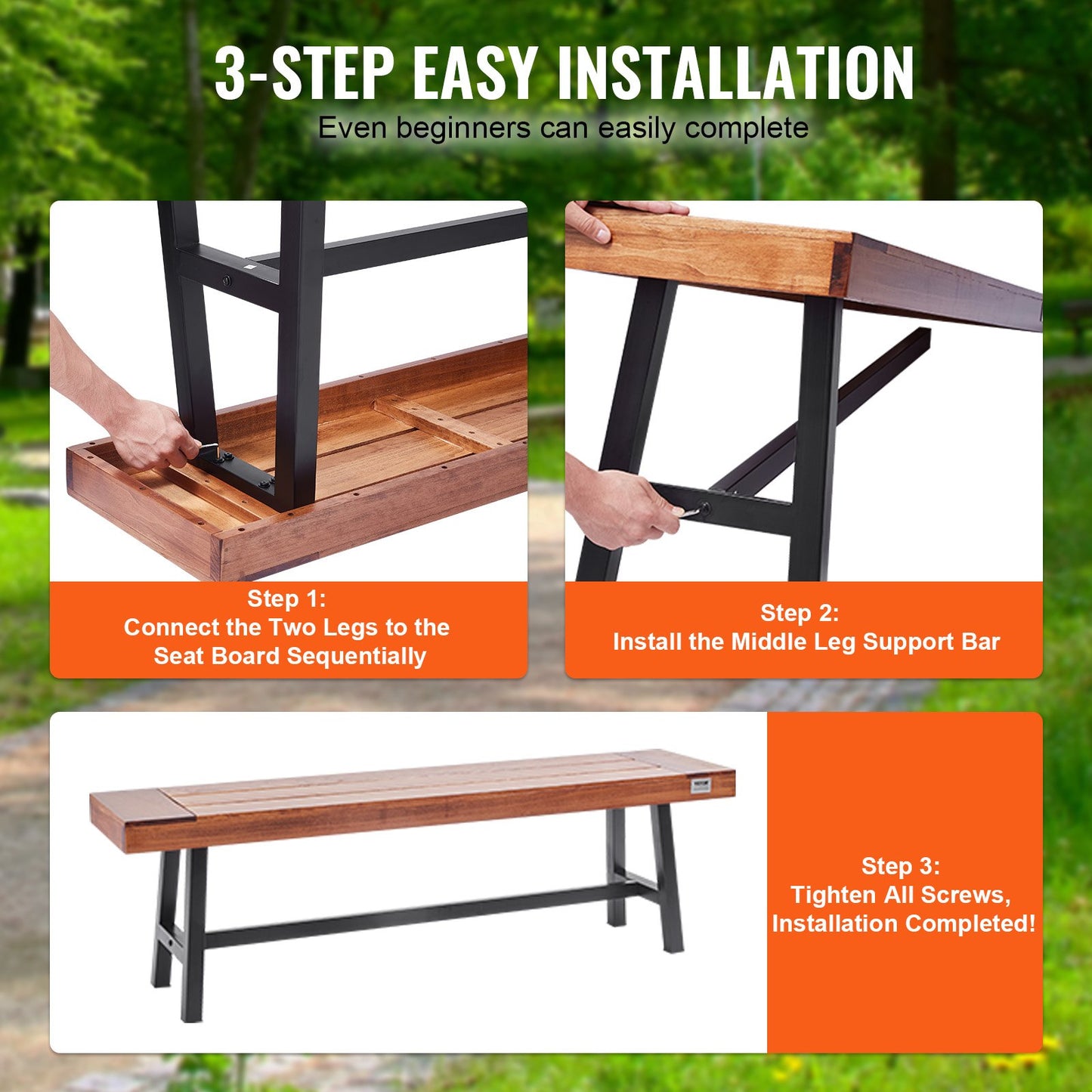 3-STEP EASY INSTALLATION
Even beginners can easily complete

Step 1:
Connect the Two Legs to the Seat Board Sequentially

Step 2:
Install the Middle Leg Support Bar

Step 3:
Tighten All Screws, Installation Completed!