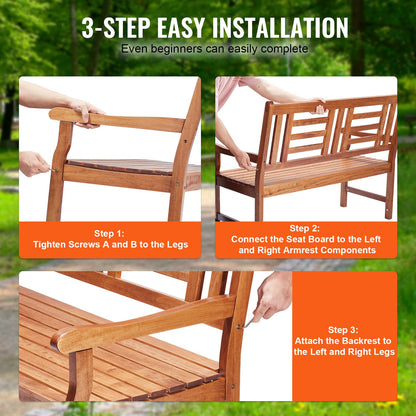 3-STEP EASY INSTALLATION

Even beginners can easily complete

Step 1:
Tighten Screws A and B to the Legs

Step 2:
Connect the Seat Board to the Left and Right Armrest Components

Step 3:
Attach the Backrest to the Left and Right Legs