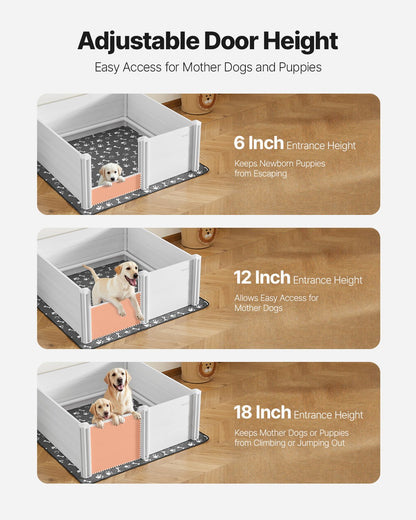 Adjustable Door Height

Easy Access for Mother Dogs and Puppies

6 Inch Entrance Height

Keeps Newborn Puppies from Escaping

12 Inch Entrance Height

Allows Easy Access for Mother Dogs

18 Inch Entrance Height

Keeps Mother Dogs or Puppies from Climbing or Jumping Out