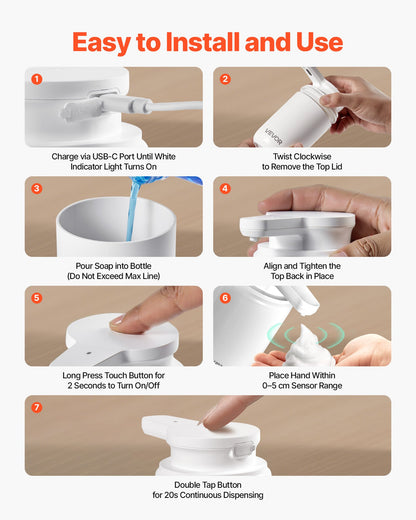 Easy to Install and Use

1

Charge via USB-C Port Until White Indicator Light Turns On

2

VEVOR

Twist Clockwise to Remove the Top Lid

3

Pour Soap into Bottle (Do Not Exceed Max Line)

4

Align and Tighten the Top Back in Place

5

Long Press Touch Button for 2 Seconds to Turn On/Off

6

Place Hand Within 0–5 cm Sensor Range

7

Double Tap Button for 20s Continuous Dispensing