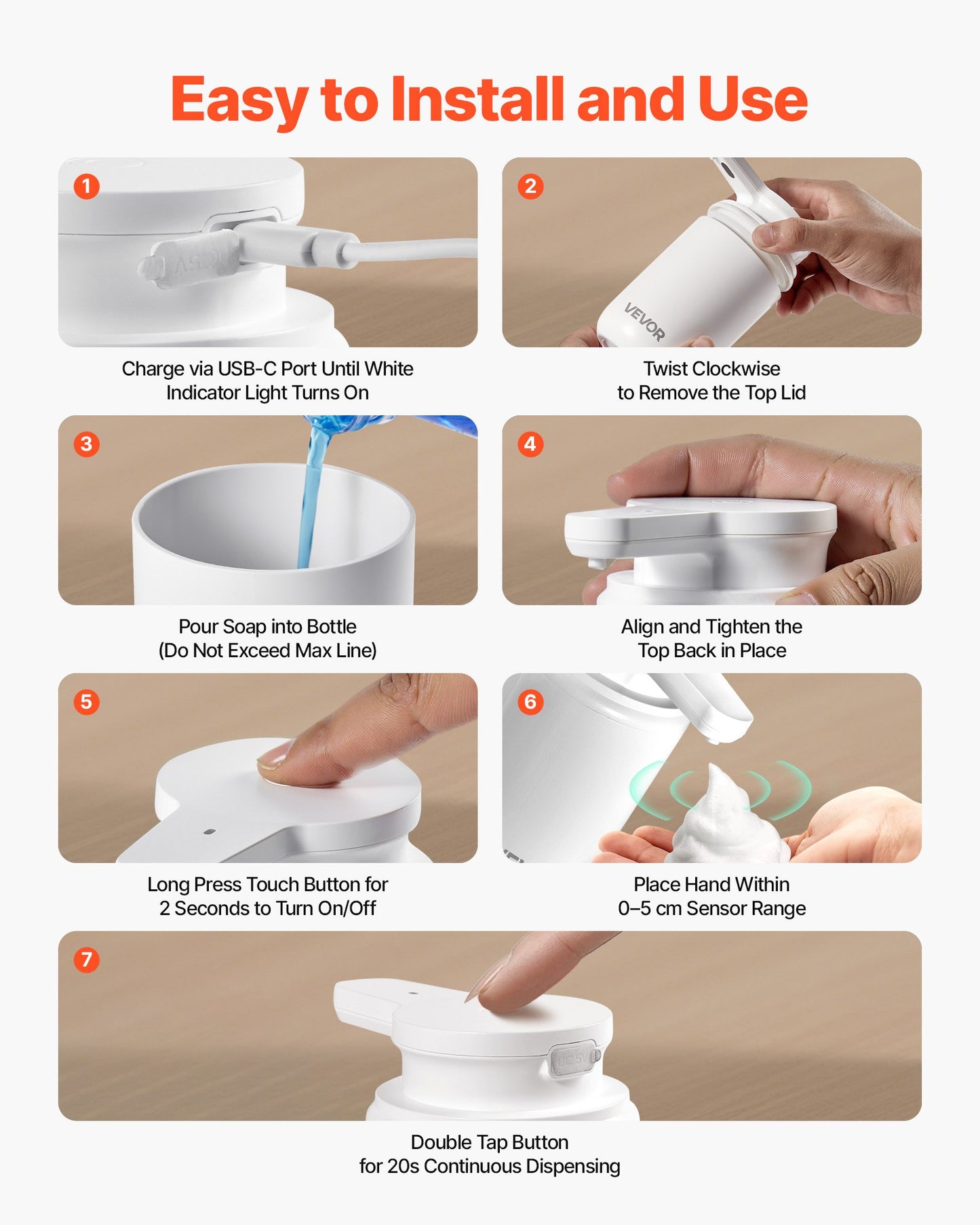 Easy to Install and Use

1

Charge via USB-C Port Until White Indicator Light Turns On

2

VEVOR

Twist Clockwise to Remove the Top Lid

3

Pour Soap into Bottle (Do Not Exceed Max Line)

4

Align and Tighten the Top Back in Place

5

Long Press Touch Button for 2 Seconds to Turn On/Off

6

Place Hand Within 0–5 cm Sensor Range

7

DC 5V

Double Tap Button for 20s Continuous Dispensing