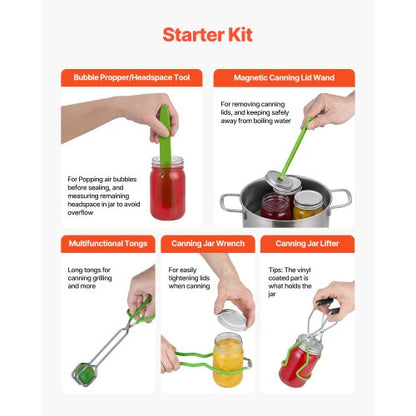 Starter Kit

Bubble Propper/Headspace Tool

For Popping air bubbles before sealing, and measuring remaining headspace in jar to avoid overflow

Magnetic Canning Lid Wand

For removing canning lids, and keeping safely away from boiling water

Multifunctional Tongs

Long tongs for canning grilling and more

Canning Jar Wrench

For easily tightening lids when canning

Canning Jar Lifter

Tips: The vinyl coated part is what holds the jar