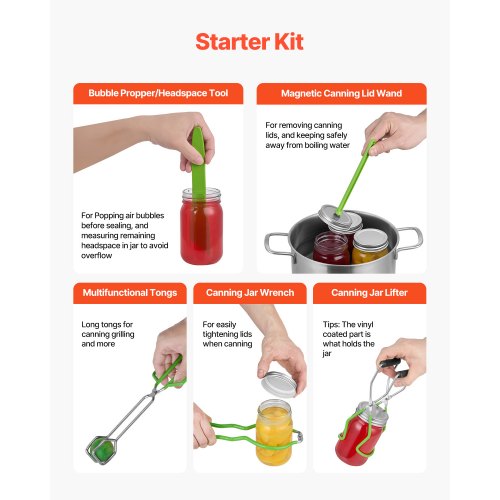 Starter Kit

Bubble Propper/Headspace Tool

For Popping air bubbles before sealing, and measuring remaining headspace in jar to avoid overflow

Magnetic Canning Lid Wand

For removing canning lids, and keeping safely away from boiling water

Multifunctional Tongs

Long tongs for canning grilling and more

Canning Jar Wrench

For easily tightening lids when canning

Canning Jar Lifter

Tips: The vinyl coated part is what holds the jar