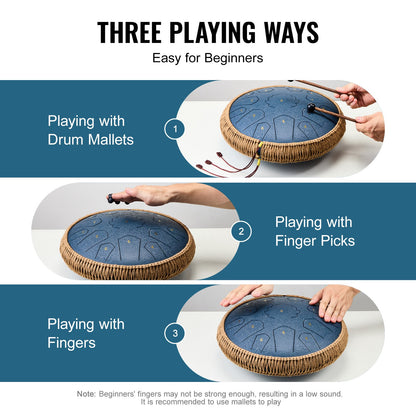 THREE PLAYING WAYS
Easy for Beginners

Playing with Drum Mallets

1

2

Playing with Finger Picks

Playing with Fingers

3

Note: Beginners' fingers may not be strong enough, resulting in a low sound. It is recommended to use mallets to play