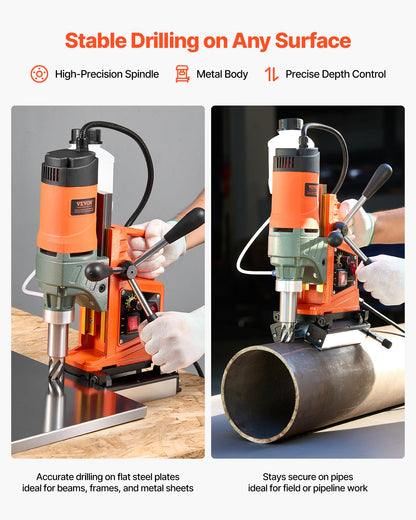 Stable Drilling on Any Surface

High-Precision Spindle
Metal Body
Precise Depth Control

VEVOR

Accurate drilling on flat steel plates ideal for beams, frames, and metal sheets

Stays secure on pipes ideal for field or pipeline work