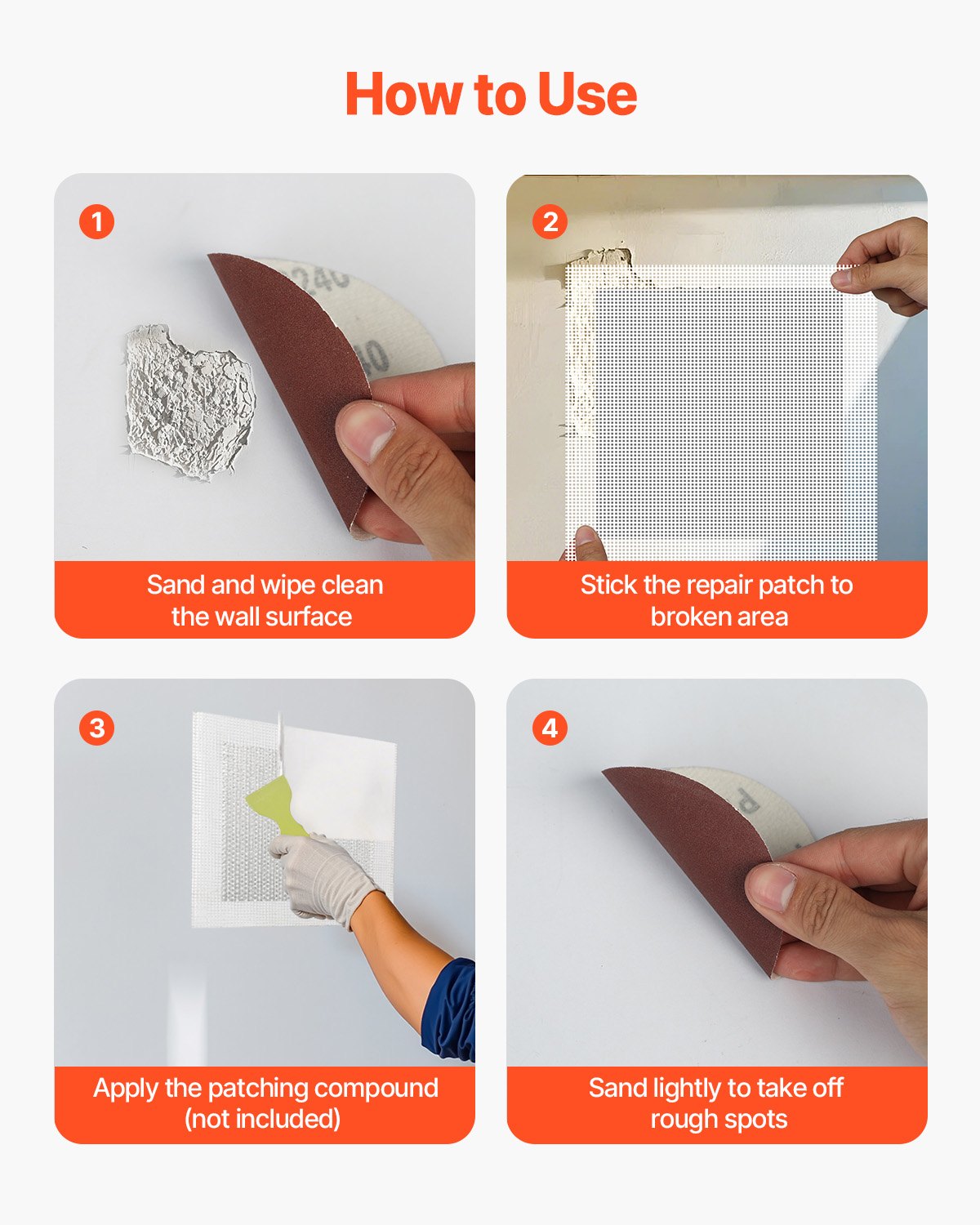 How to Use

1

240

Sand and wipe clean the wall surface

2

Stick the repair patch to broken area

3

Apply the patching compound (not included)

4

Sand lightly to take off rough spots