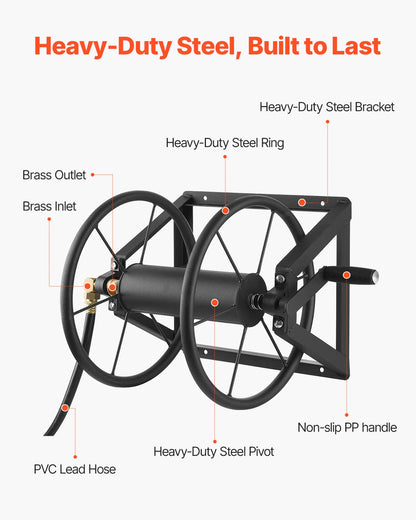 Heavy-Duty Steel, Built to Last

Heavy-Duty Steel Bracket

Heavy-Duty Steel Ring

Brass Outlet

Brass Inlet

Non-slip PP handle

Heavy-Duty Steel Pivot

PVC Lead Hose