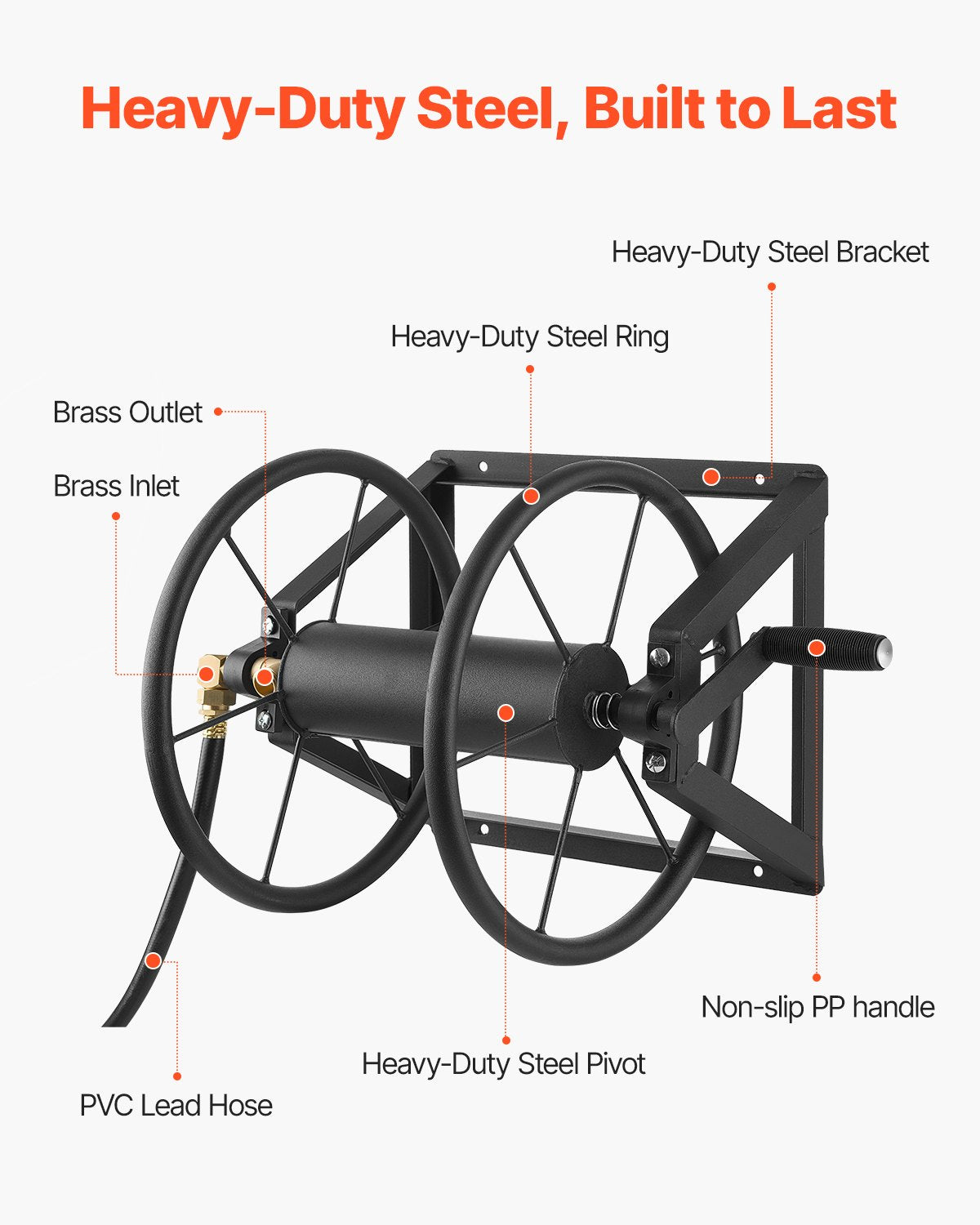 Heavy-Duty Steel, Built to Last

Heavy-Duty Steel Bracket

Heavy-Duty Steel Ring

Brass Outlet

Brass Inlet

Non-slip PP handle

Heavy-Duty Steel Pivot

PVC Lead Hose