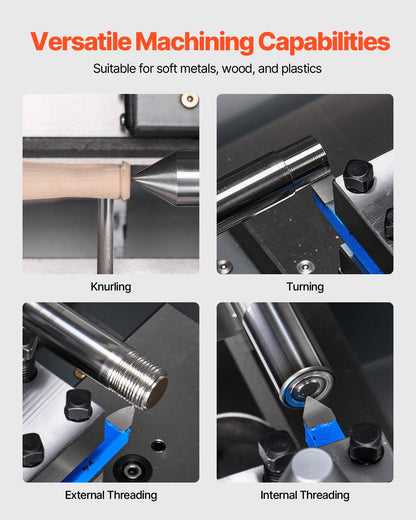 Versatile Machining Capabilities

Suitable for soft metals, wood, and plastics

Knurling

Turning

External Threading

Internal Threading