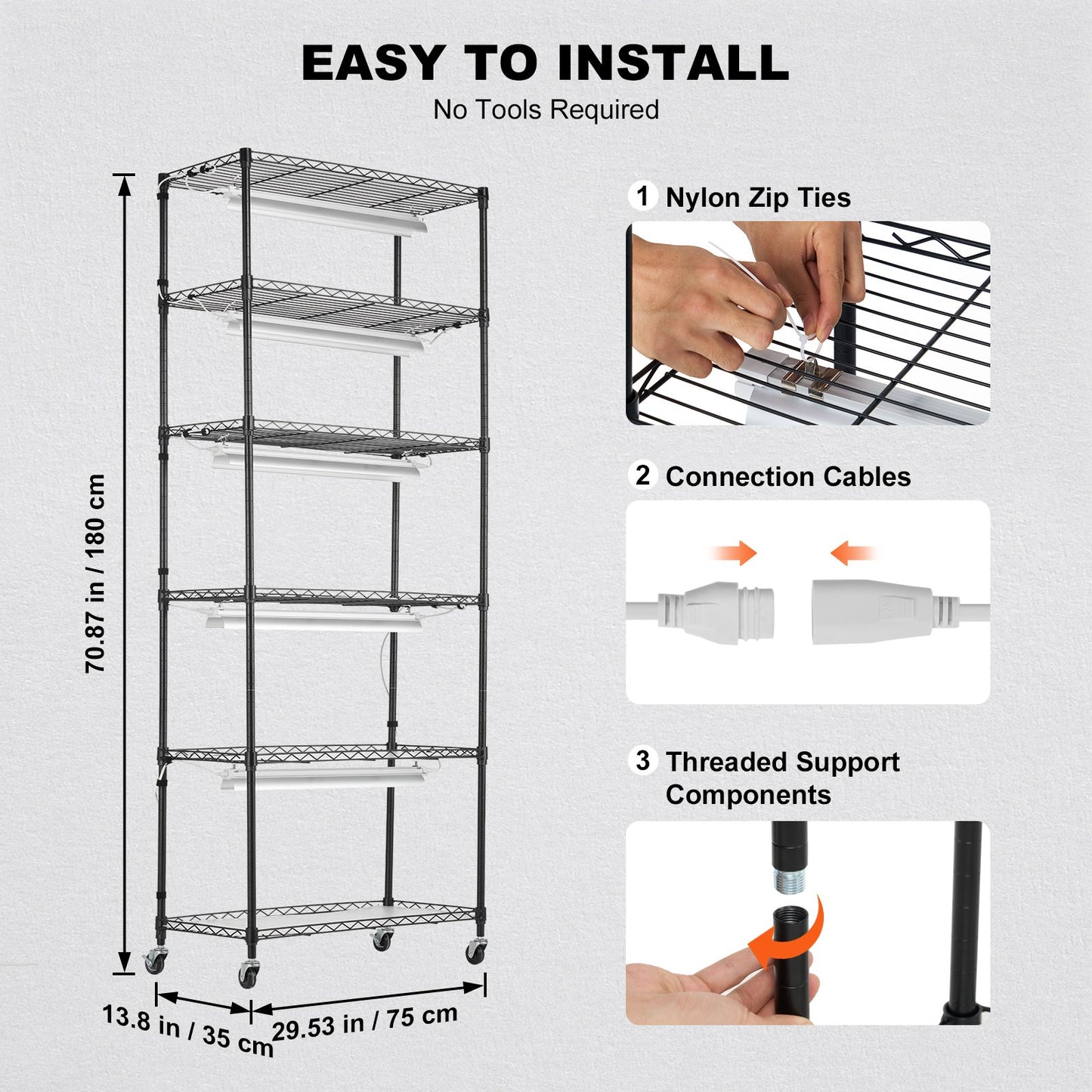 EASY TO INSTALL
No Tools Required

70.87 in / 180 cm

13.8 in / 35 cm

29.53 in / 75 cm

1 Nylon Zip Ties

2 Connection Cables

3 Threaded Support Components