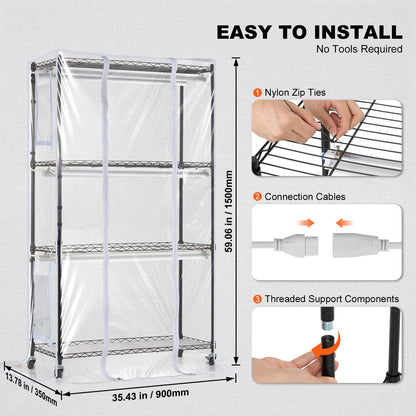 EASY TO INSTALL
No Tools Required

1 Nylon Zip Ties

2 Connection Cables

3 Threaded Support Components

59.06 in / 1500mm

13.78 in / 350mm

35.43 in / 900mm