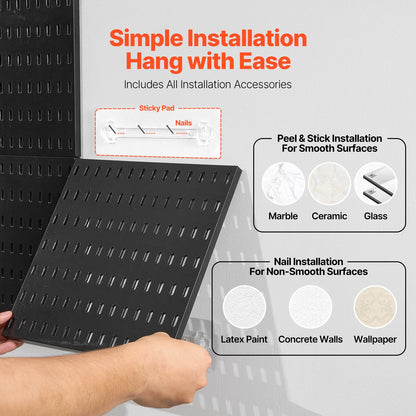 Simple Installation
Hang with Ease

Includes All Installation Accessories

Sticky Pad

Nails

Peel & Stick Installation
For Smooth Surfaces

Marble

Ceramic

Glass

Nail Installation
For Non-Smooth Surfaces

Latex Paint

Concrete Walls

Wallpaper