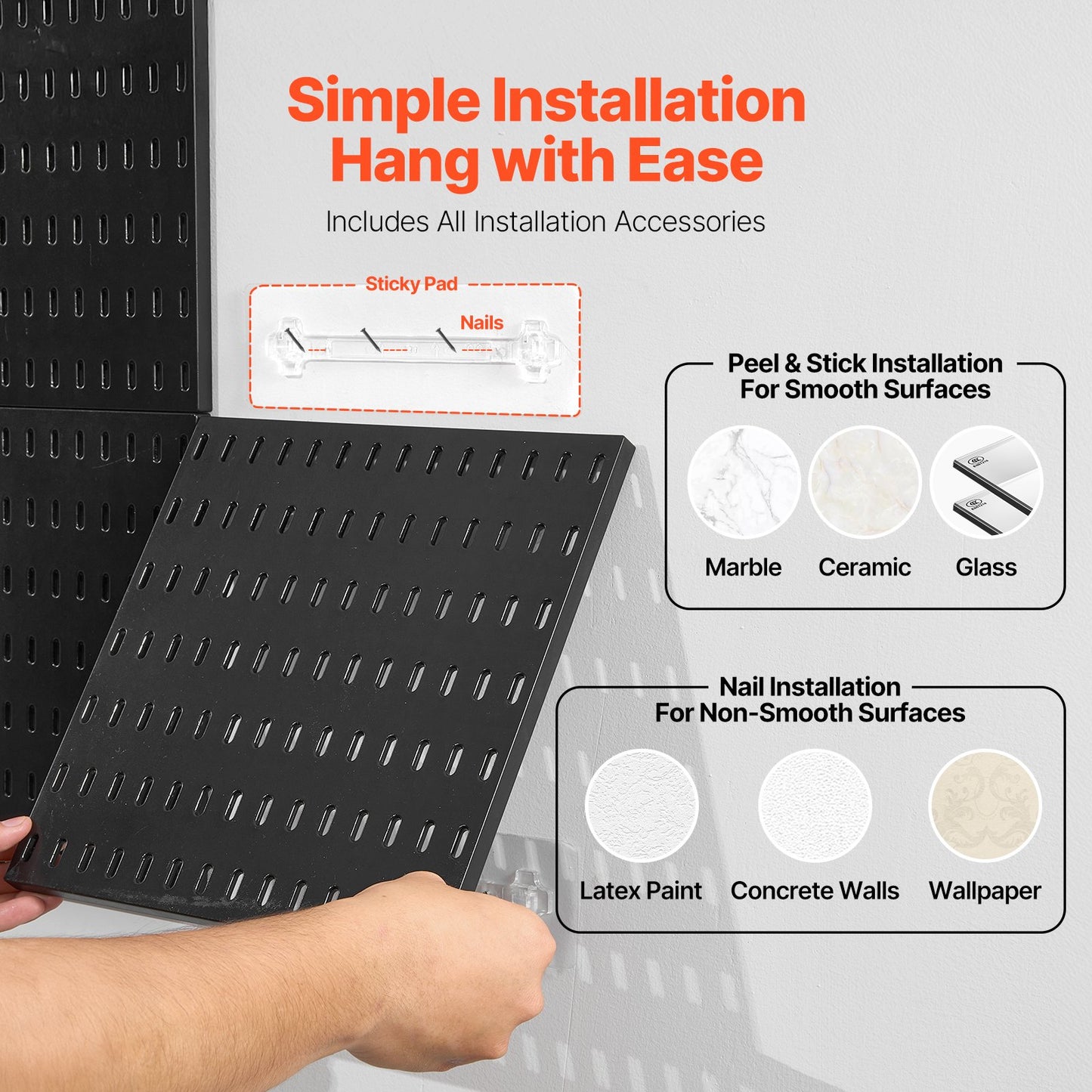 Simple Installation
Hang with Ease

Includes All Installation Accessories

Sticky Pad

Nails

Peel & Stick Installation
For Smooth Surfaces

Marble

Ceramic

Glass

Nail Installation
For Non-Smooth Surfaces

Latex Paint

Concrete Walls

Wallpaper