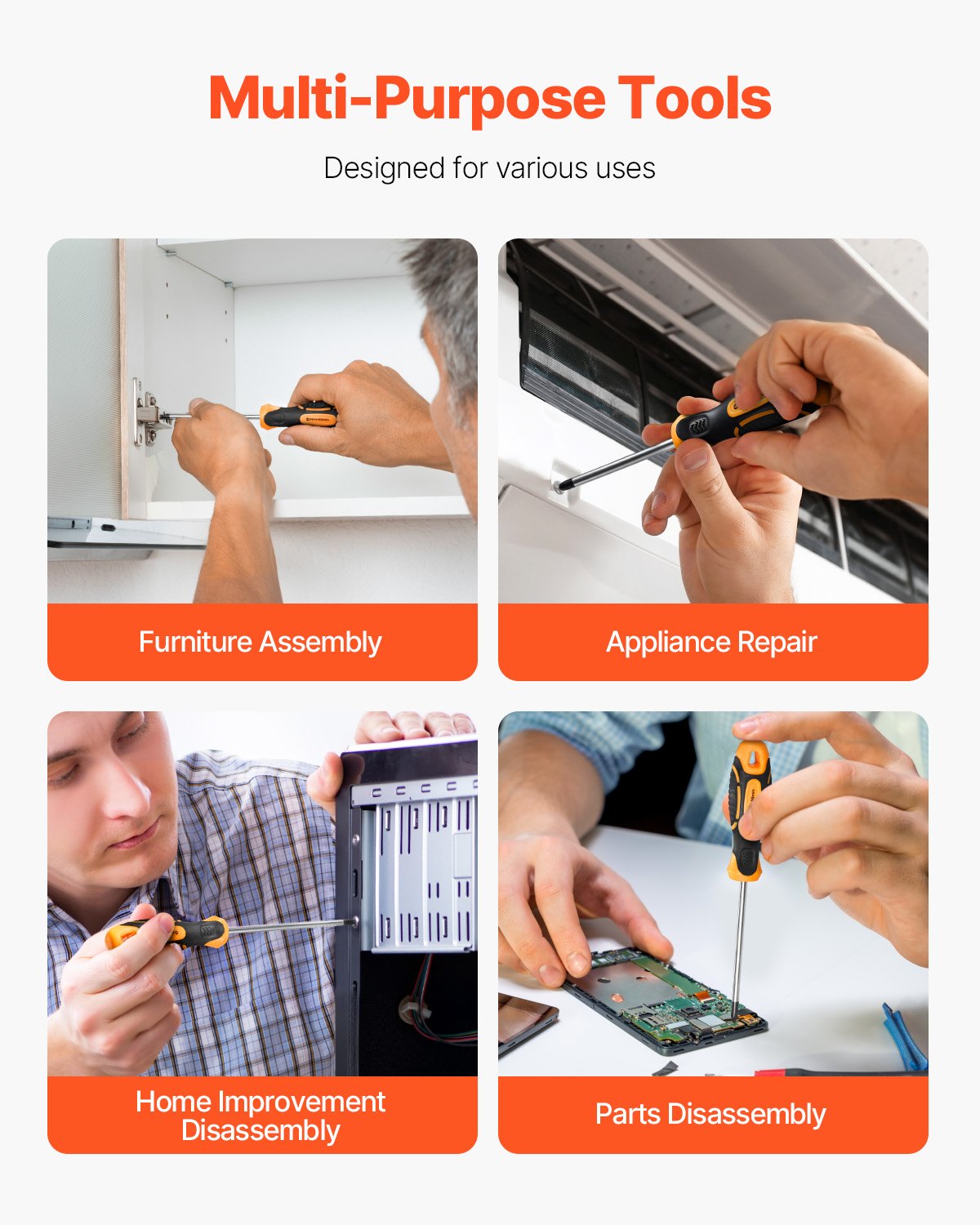 Multi-Purpose Tools

Designed for various uses

Furniture Assembly

Appliance Repair

Home Improvement Disassembly

Parts Disassembly