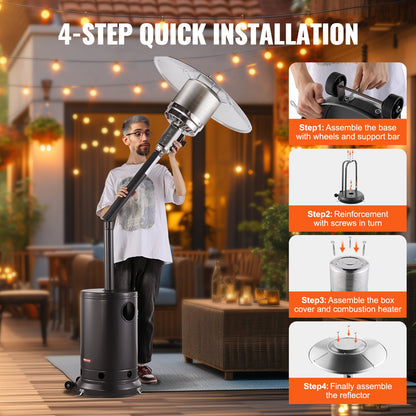 4-STEP QUICK INSTALLATION

Step1: Assemble the base with wheels and support bar

Step2: Reinforcement with screws in turn

Step3: Assemble the box cover and combustion heater

Step4: Finally assemble the reflector