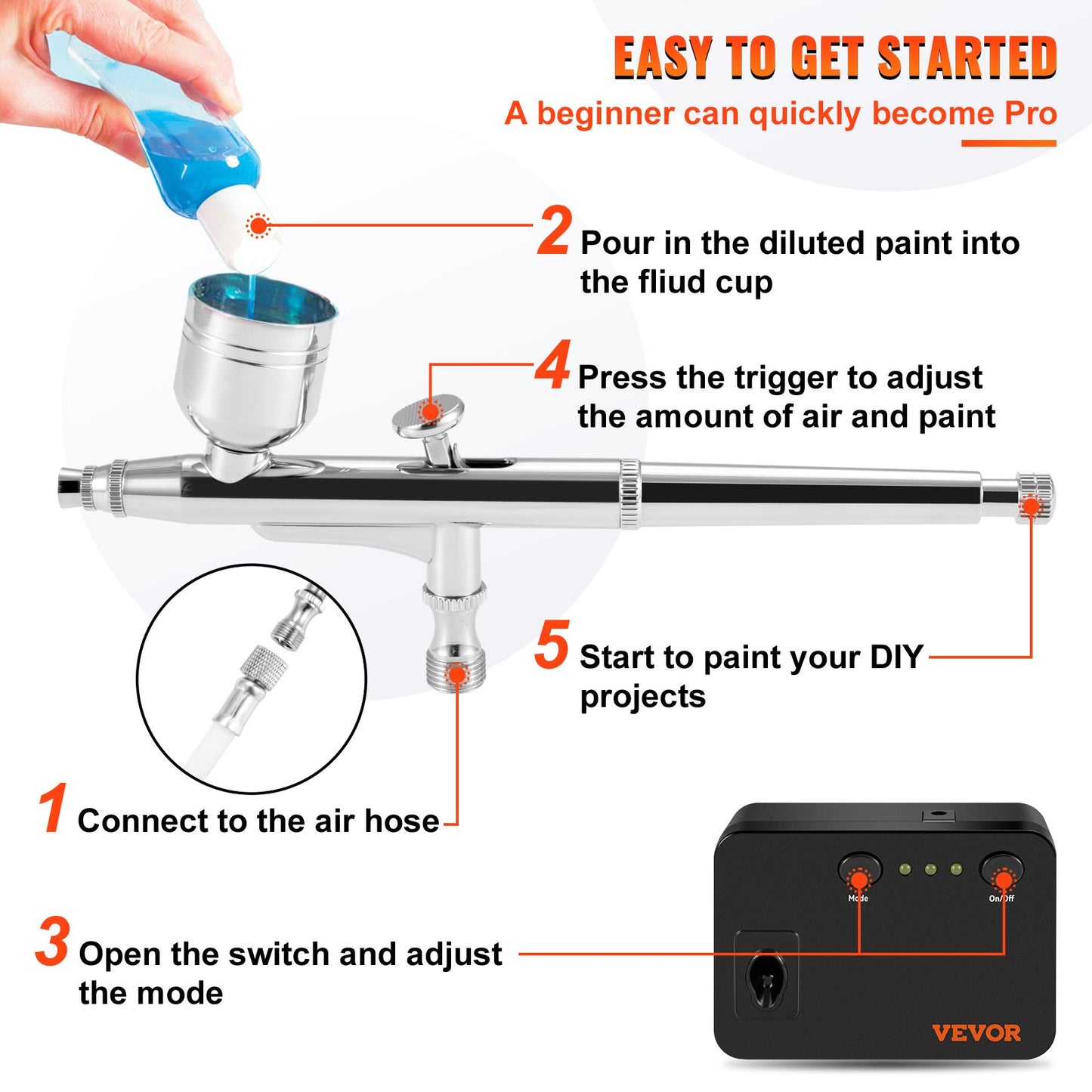 EASY TO GET STARTED
A beginner can quickly become Pro

2 Pour in the diluted paint into the fliud cup

4 Press the trigger to adjust the amount of air and paint

5 Start to paint your DIY projects

1 Connect to the air hose

3 Open the switch and adjust the mode

Mode

On/Off

VEVOR