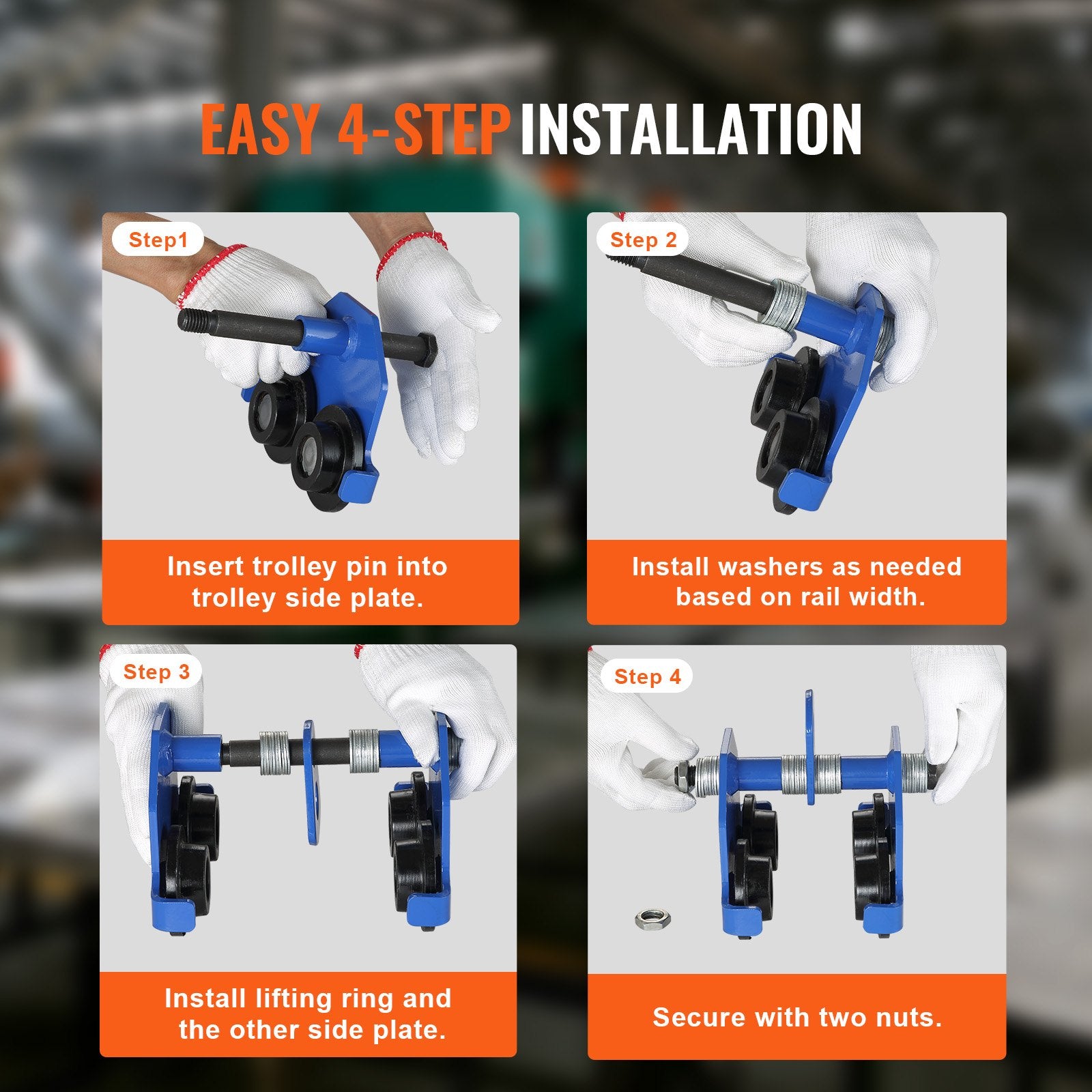 EASY 4-STEP INSTALLATION

Step1

Insert trolley pin into trolley side plate.

Step 2

Install washers as needed based on rail width.

Step 3

Install lifting ring and the other side plate.

Step 4

Secure with two nuts.