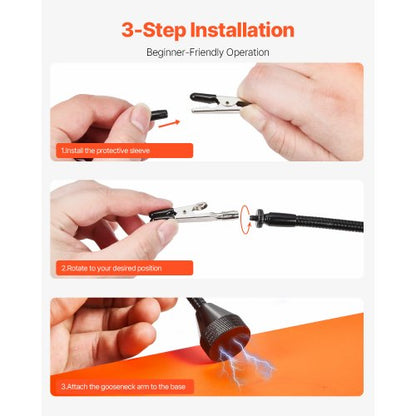 3-Step Installation

Beginner-Friendly Operation

1.Install the protective sleeve

2.Rotate to your desired position

3.Attach the gooseneck arm to the base